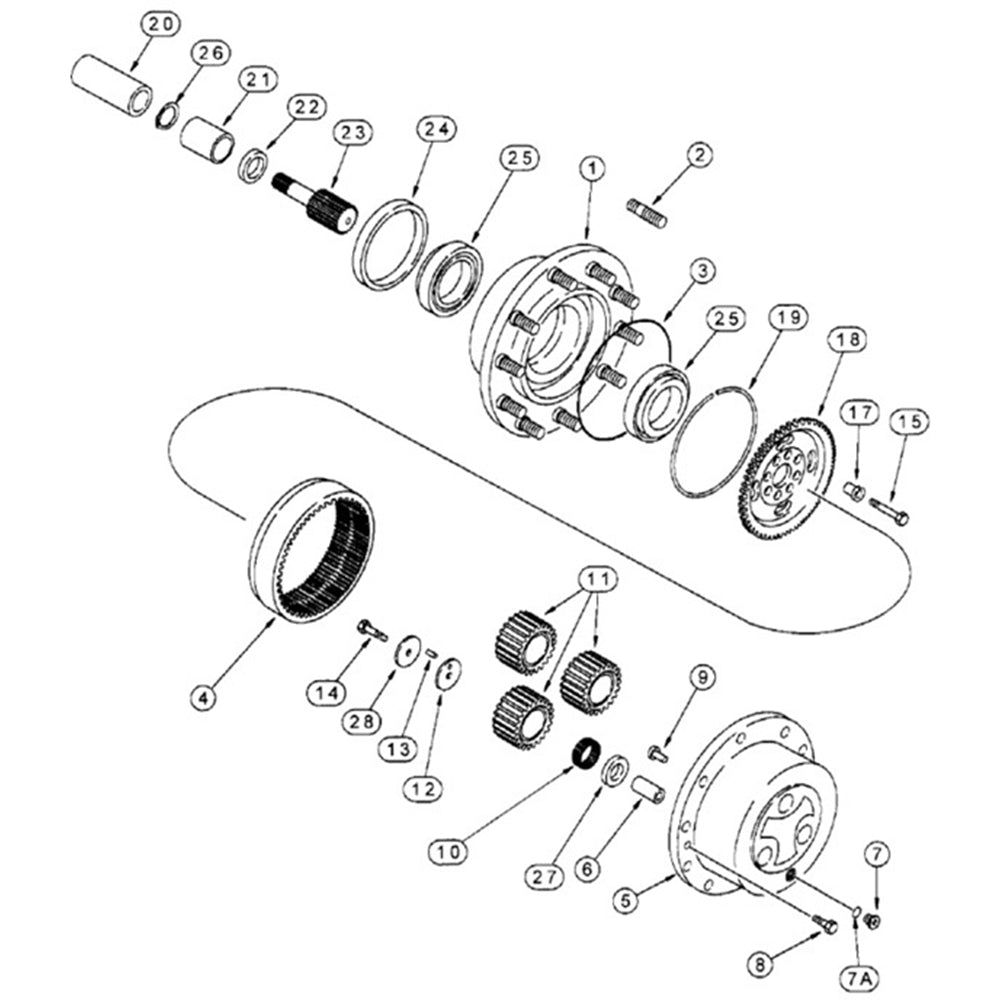 20
26
21
22
23
24
25
1
2
3
25
19
18
17
15
4
14
28
13
12
11
9
10
27
6
5
7
8
7A